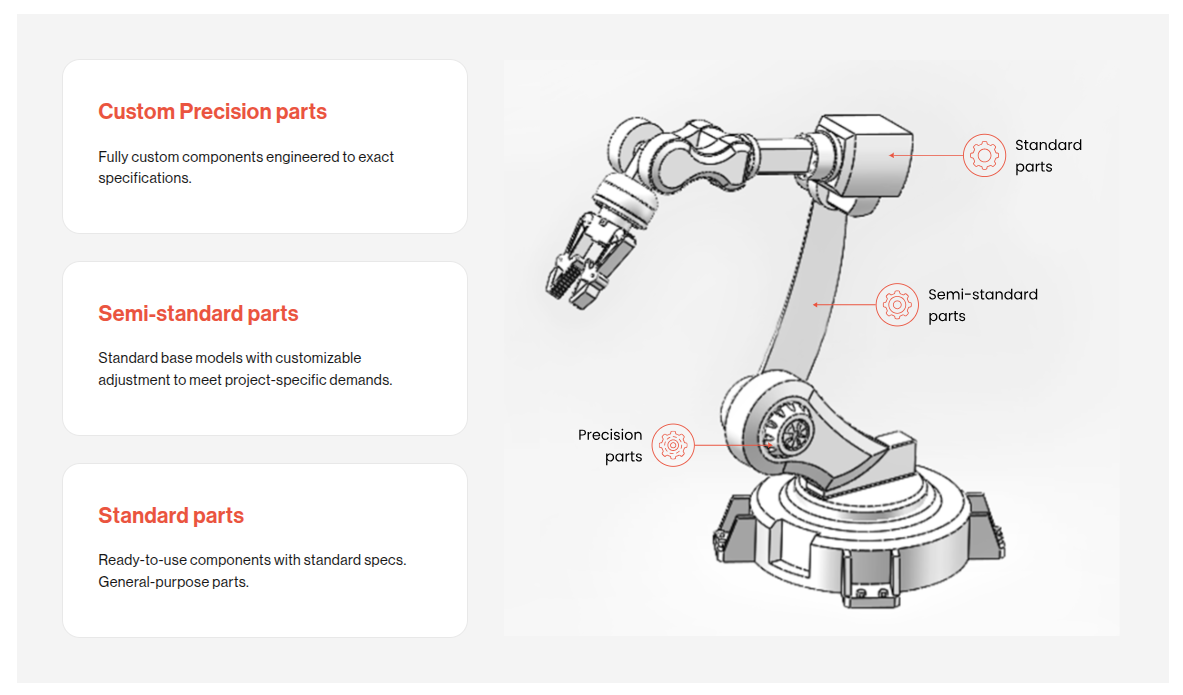 Custom Precision parts

Fully custom components engineered to exact specifications.

Semi-standard parts

Standard base models with customizable adjustment to meet project-specific demands.

Standard parts

Ready-to-use components with standard specs. General-purpose parts.

Standard parts

Semi-standard parts

Precision parts